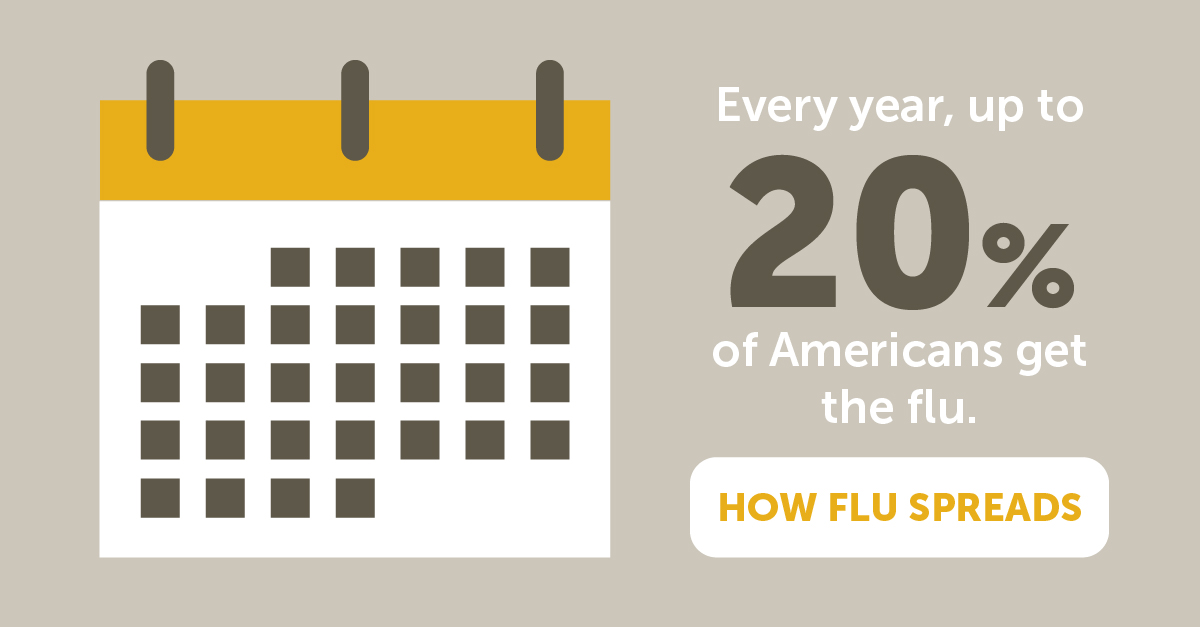 Every year, up to

20%

of Americans get the flu.

HOW FLU SPREADS